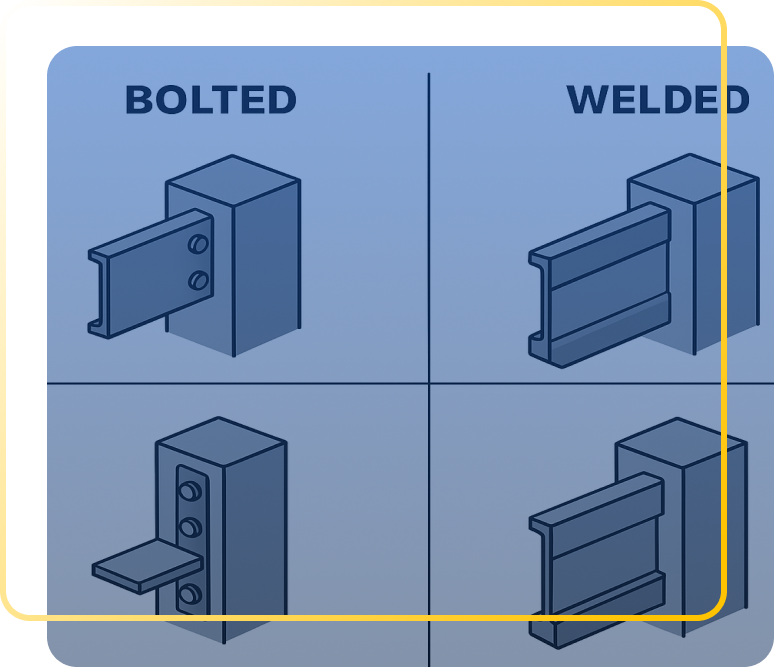 BOLTED

WELDED